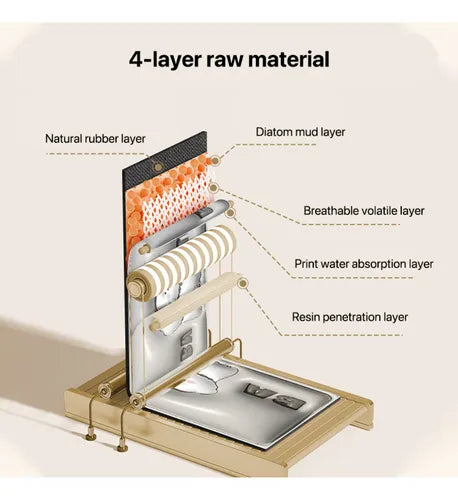 4-layer raw material

Natural rubber layer

Diatom mud layer

Breathable volatile layer

Print water absorption layer

Resin penetration layer